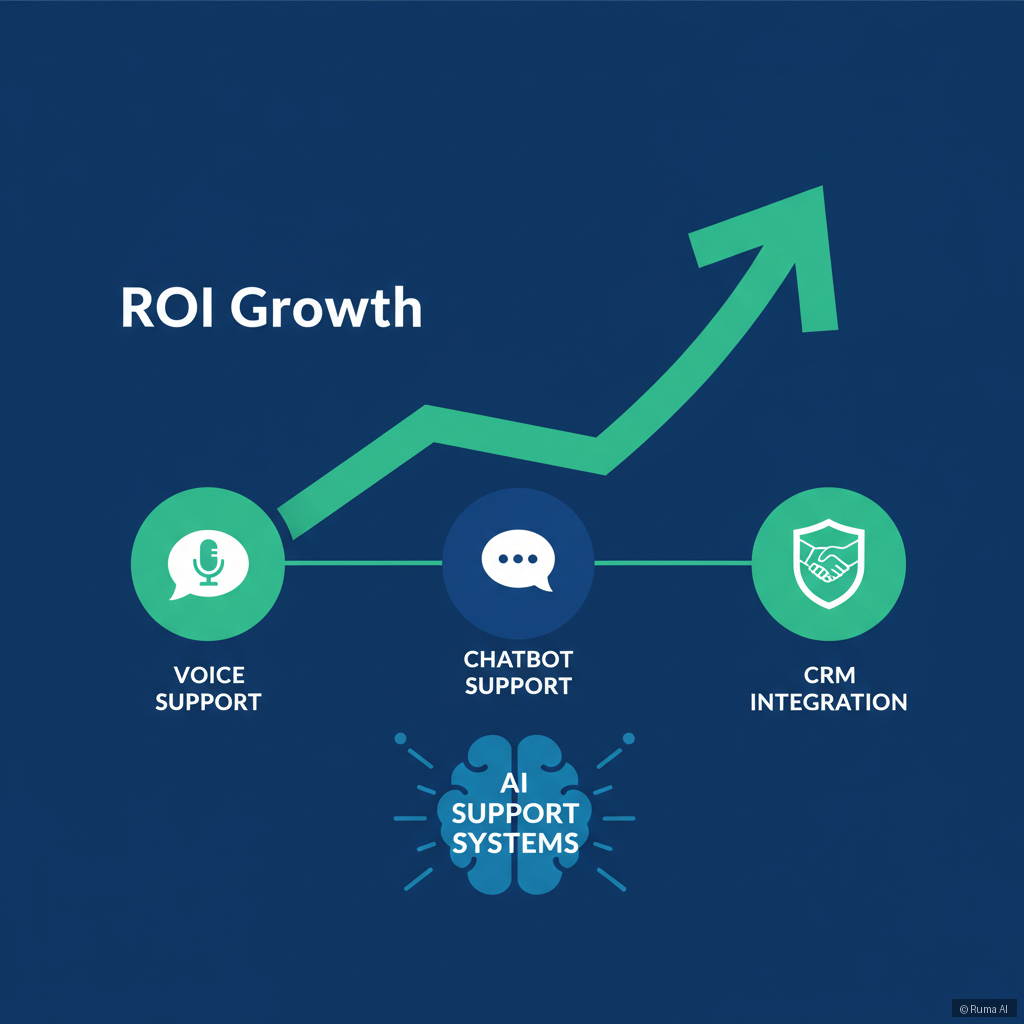 ROI Growth

VOICE SUPPORT

CHATBOT SUPPORT

CRM INTEGRATION

AI SUPPORT SYSTEMS

© Ruma AI